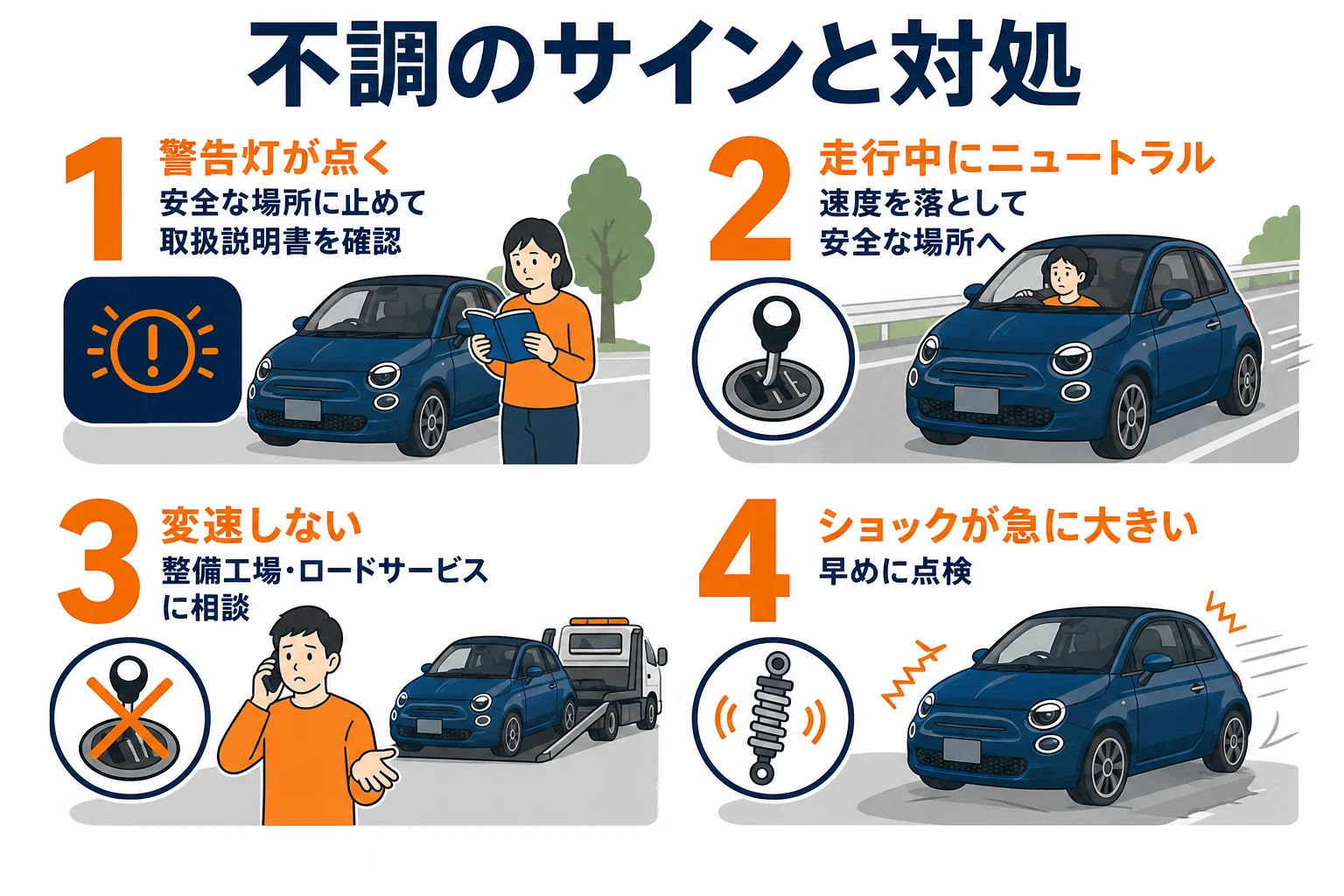 不調のサインと対処

1
警告灯が点く
安全な場所に止めて
取扱説明書を確認

2
走行中にニュートラル
速度を落として
安全な場所へ

3
変速しない
整備工場・ロードサービス
に相談

4
ショックが急に大きい
早めに点検